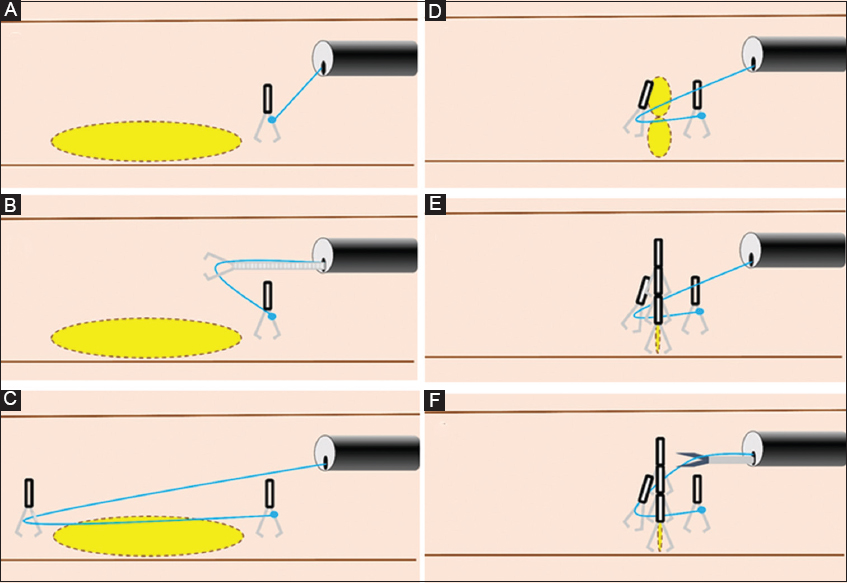 A

B

C

D

E

F